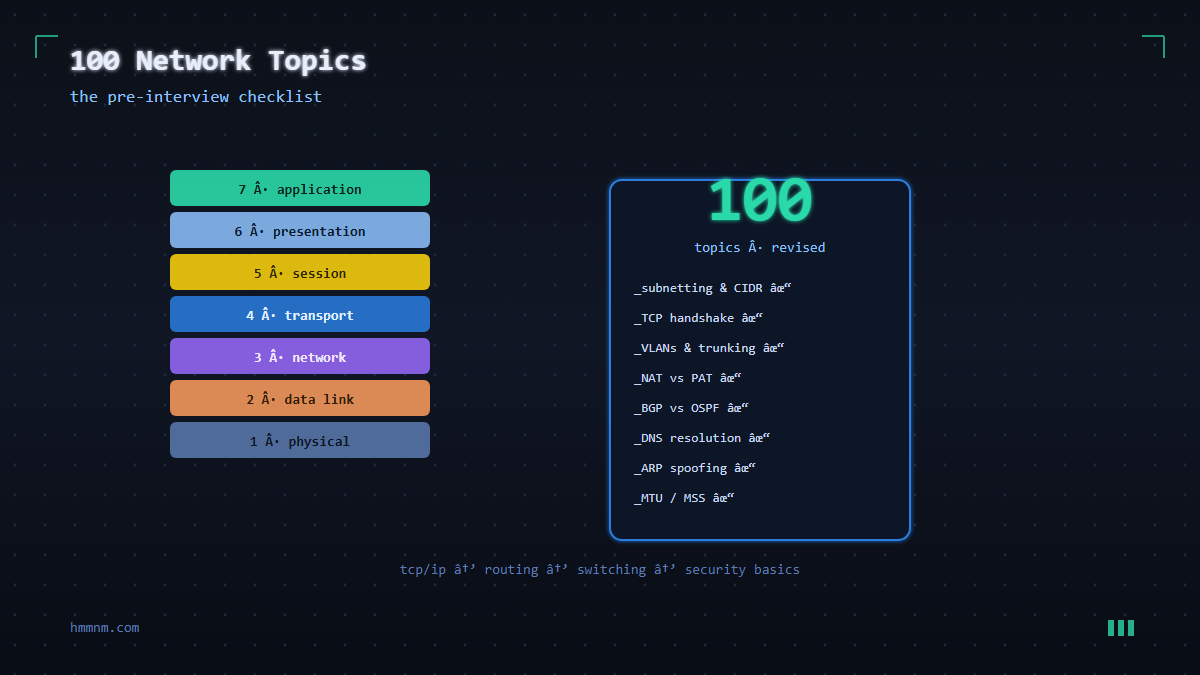 100 Network Topics

the pre-interview checklist

7 Â· application

6 Â· presentation

5 Â· session

4 Â· transport

3 Â· network

2 Â· data link

1 Â· physical

100

topics Â· revised

_subnetting & CIDR âœ“

_TCP handshake âœ“

_VLANs & trunking âœ“

_NAT vs PAT âœ“

_BGP vs OSPF âœ“

_DNS resolution âœ“

_ARP spoofing âœ“

_MTU / MSS âœ“

tcp/ip â†’ routing â†’ switching â†’ security basics

hmmnm.com